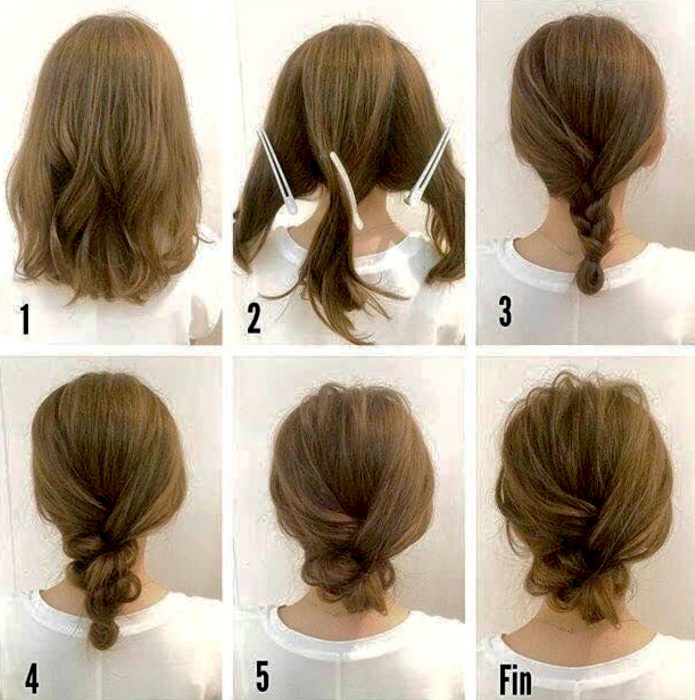 1

2

3

4

5

Fin