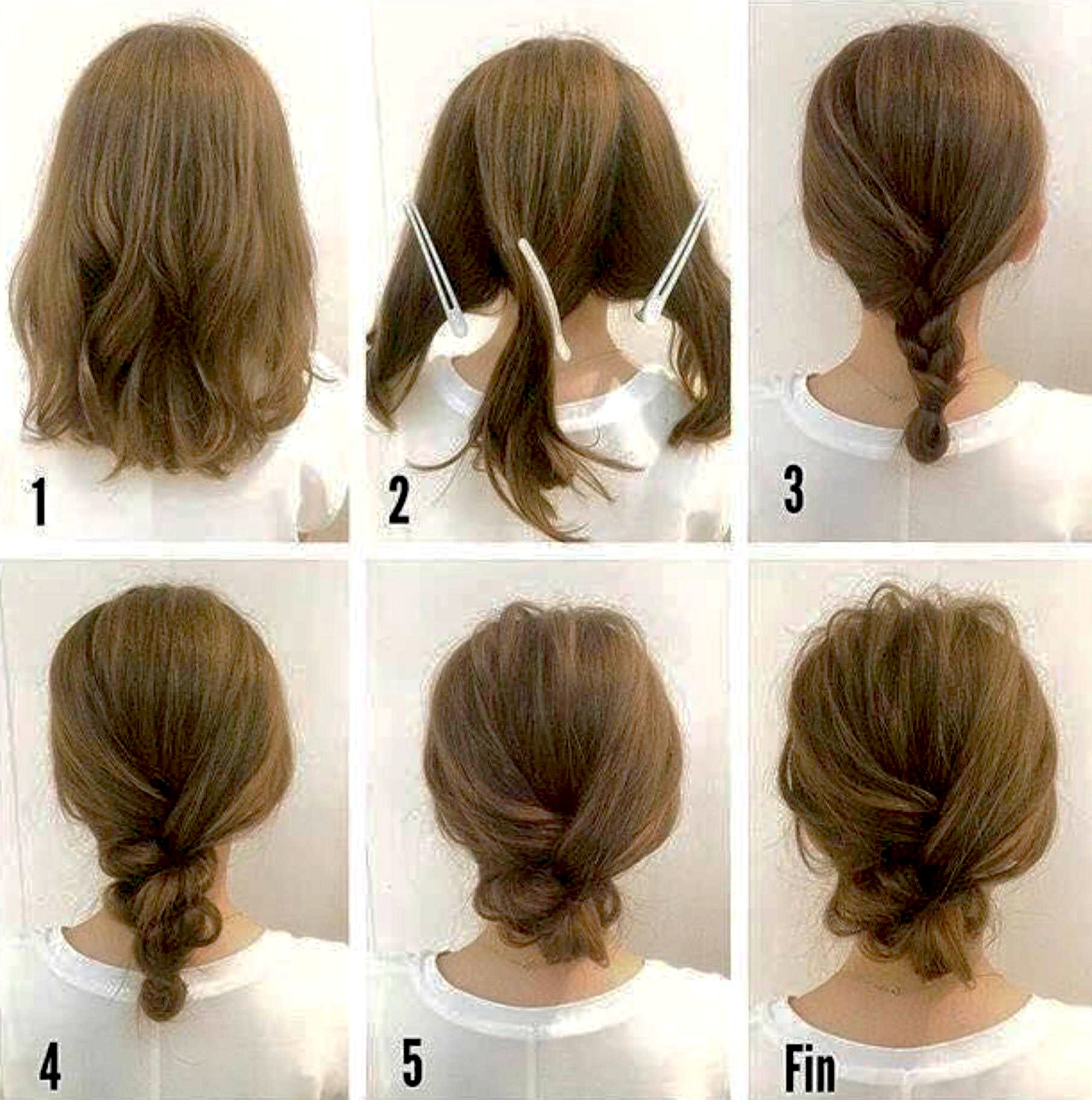 1

2

3

4

5

Fin